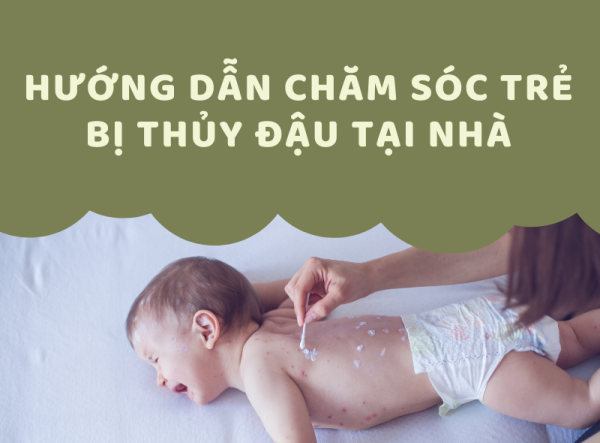 HƯỚNG DẪN CHĂM SÓC TRẺ BỊ THỦY ĐẬU TẠI NHÀ